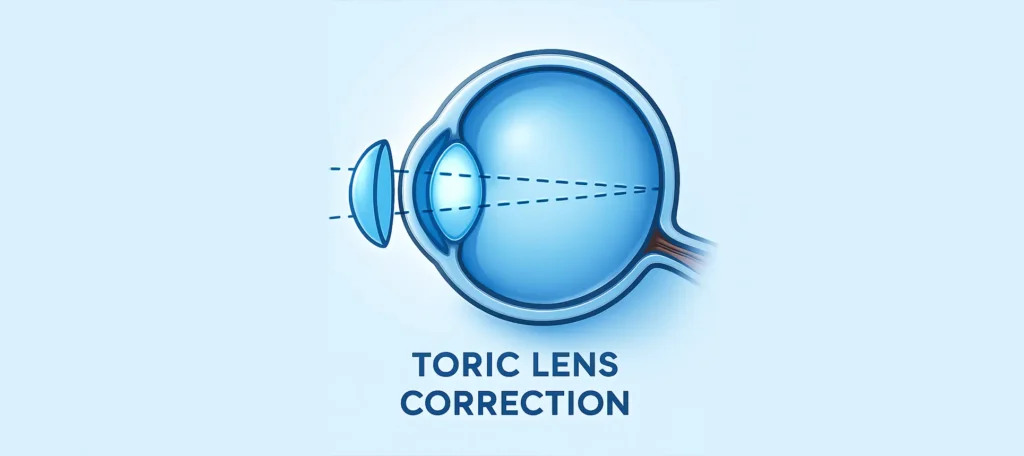 TORIC LENS CORRECTION